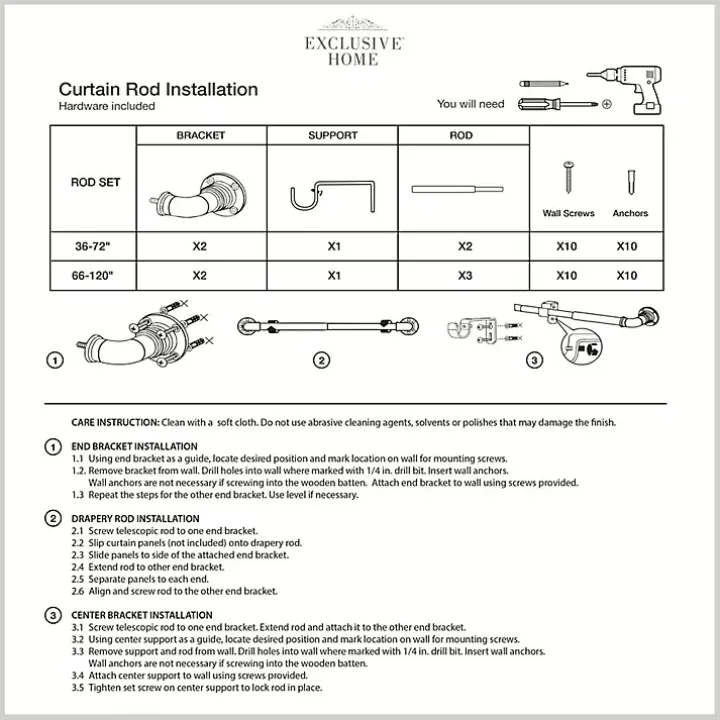 EXCLUSIVE
HOME

Curtain Rod Installation
Hardware included

You will need

| ROD SET | BRACKET | SUPPORT | ROD | Wall Screws | Anchors |
|---|---|---|---|---|---|
| 36-72" | X2 | X1 | X2 | X10 | X10 |
| 66-120" | X2 | X1 | X3 | X10 | X10 |

1 2 3

CARE INSTRUCTION: Clean with a soft cloth. Do not use abrasive cleaning agents, solvents or polishes that may damage the finish.

1 END BRACKET INSTALLATION
1.1 Using end bracket as a guide, locate desired position and mark location on wall for mounting screws.
1.2. Remove bracket from wall. Drill holes into wall where marked with 1/4 in. drill bit. Insert wall anchors. Wall anchors are not necessary if screwing into the wooden batten. Attach end bracket to wall using screws provided.
1.3 Repeat the steps for the other end bracket. Use level if necessary.

2 DRAPERY ROD INSTALLATION
2.1 Screw telescopic rod to one end bracket.
2.2 Slip curtain panels (not included) onto drapery rod.
2.3 Slide panels to side of the attached end bracket.
2.4 Extend rod to other end bracket.
2.5 Separate panels to each end.
2.6 Align and screw rod to the other end bracket.

3 CENTER BRACKET INSTALLATION
3.1 Screw telescopic rod to one end bracket. Extend rod and attach it to the other end bracket.
3.2 Using center support as a guide, locate desired position and mark location on wall for mounting screws.
3.3 Remove support and rod from wall. Drill holes into wall where marked with 1/4 in. drill bit. Insert wall anchors. Wall anchors are not necessary if screwing into the wooden batten.
3.4 Attach center support to wall using screws provided.
3.5 Tighten set screw on center support to lock rod in place.