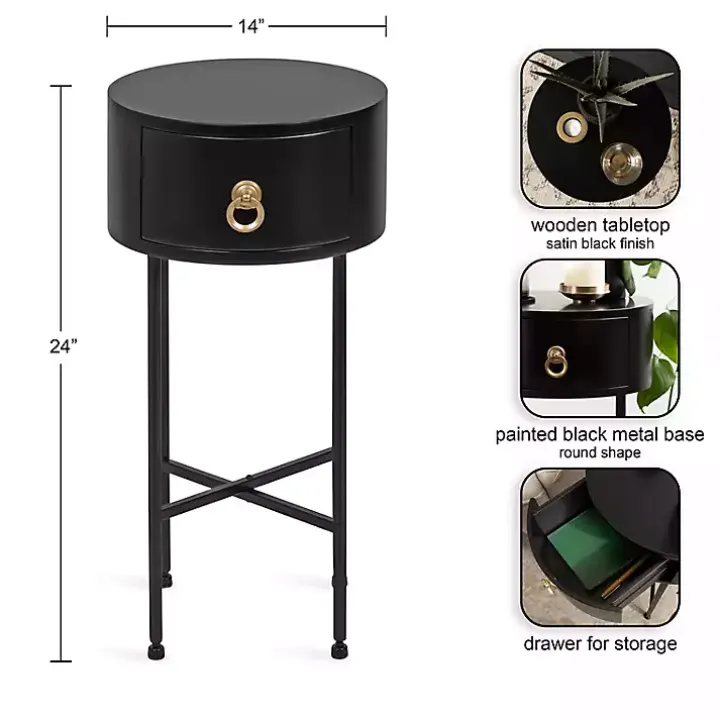 14”

24”

wooden tabletop
satin black finish

painted black metal base
round shape

drawer for storage